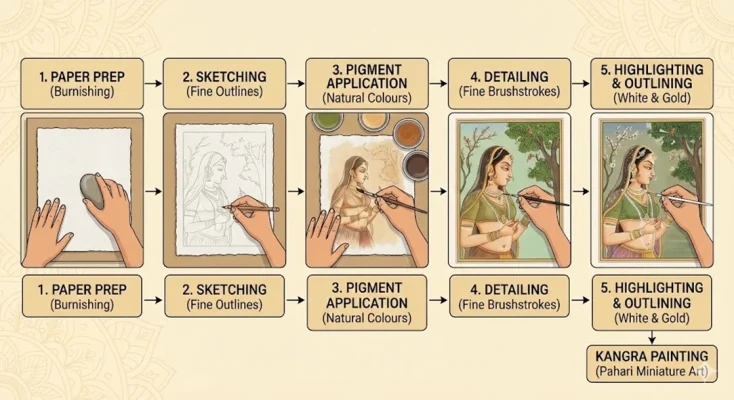 1. PAPER PREP
(Burnishing)

2. SKETCHING
(Fine Outlines)

3. PIGMENT APPLICATION
(Natural Colours)

4. DETAILING
(Fine Brushstrokes)

5. HIGHLIGHTING & OUTLINING
(White & Gold)

1. PAPER PREP
(Burnishing)

2. SKETCHING
(Fine Outlines)

3. PIGMENT APPLICATION
(Natural Colours)

4. DETAILING
(Fine Brushstrokes)

5. HIGHLIGHTING & OUTLINING
(White & Gold)

KANGRA PAINTING
(Pahari Miniature Art)